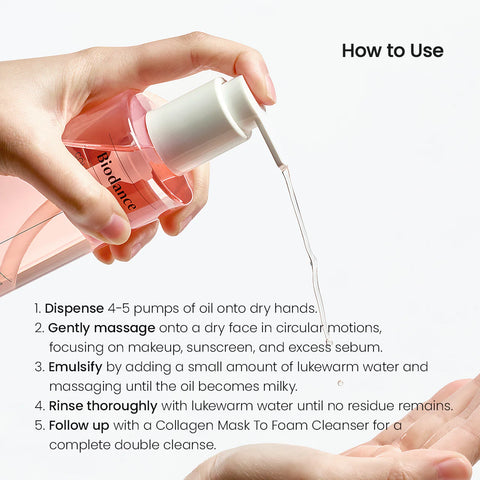 How to Use

Biodance

1. Dispense 4-5 pumps of oil onto dry hands.
2. Gently massage onto a dry face in circular motions, focusing on makeup, sunscreen, and excess sebum.
3. Emulsify by adding a small amount of lukewarm water and massaging until the oil becomes milky.
4. Rinse thoroughly with lukewarm water until no residue remains.
5. Follow up with a Collagen Mask To Foam Cleanser for a complete double cleanse.