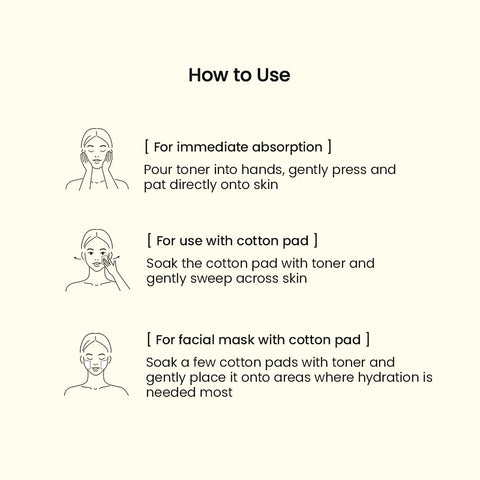 How to Use

[ For immediate absorption ]

Pour toner into hands, gently press and pat directly onto skin

[ For use with cotton pad ]

Soak the cotton pad with toner and gently sweep across skin

[ For facial mask with cotton pad ]

Soak a few cotton pads with toner and gently place it onto areas where hydration is needed most